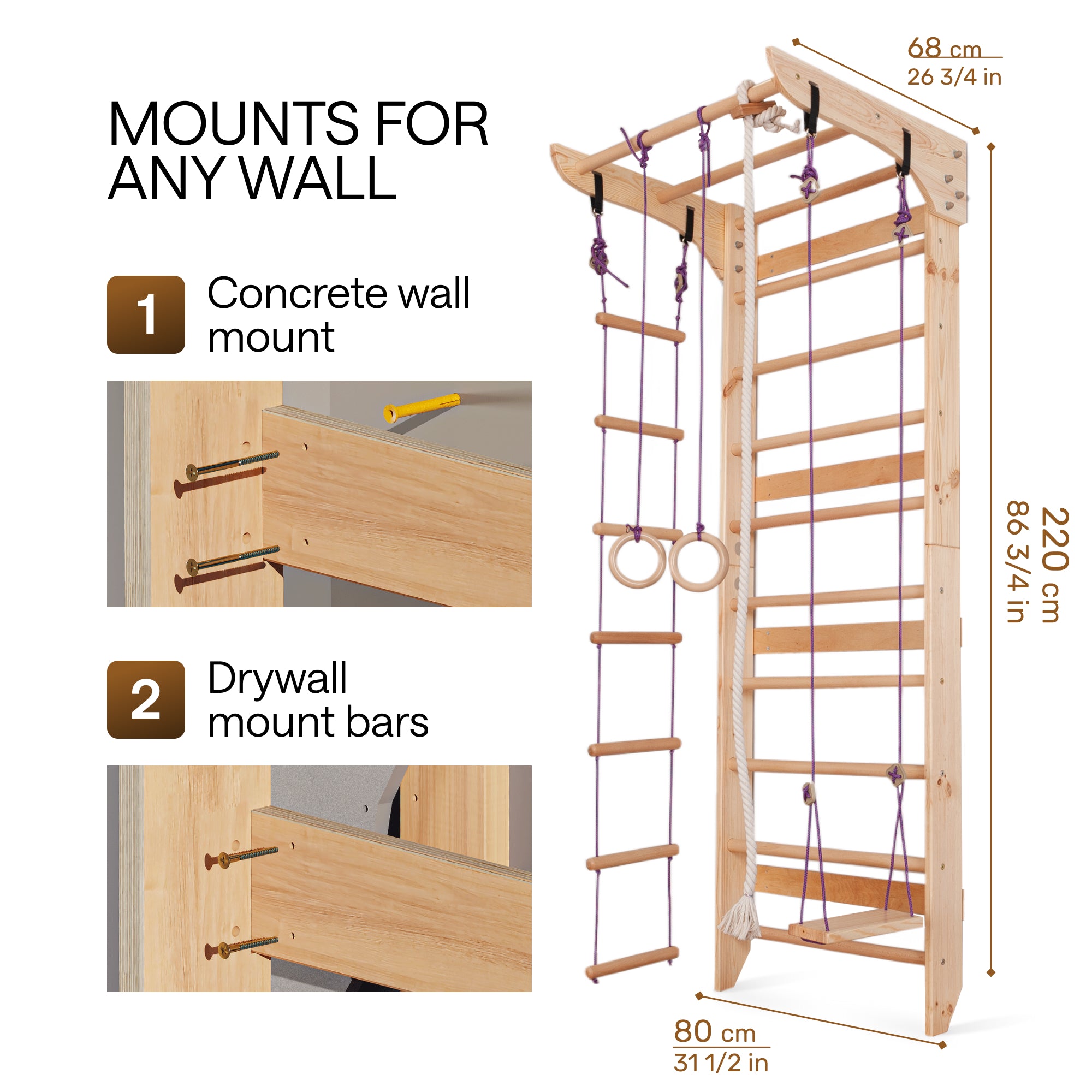 MOUNTS FOR ANY WALL

1 Concrete wall mount

2 Drywall mount bars

68 cm
26 3/4 in

220 cm
86 3/4 in

80 cm
31 1/2 in